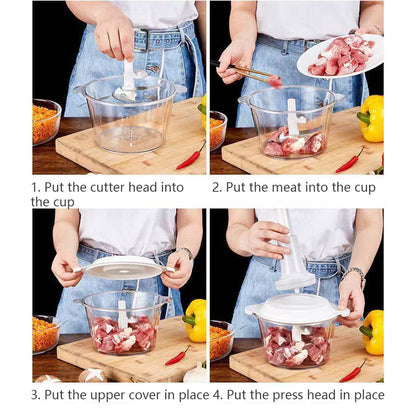 1. Put the cutter head into the cup

2. Put the meat into the cup

3. Put the upper cover in place

4. Put the press head in place