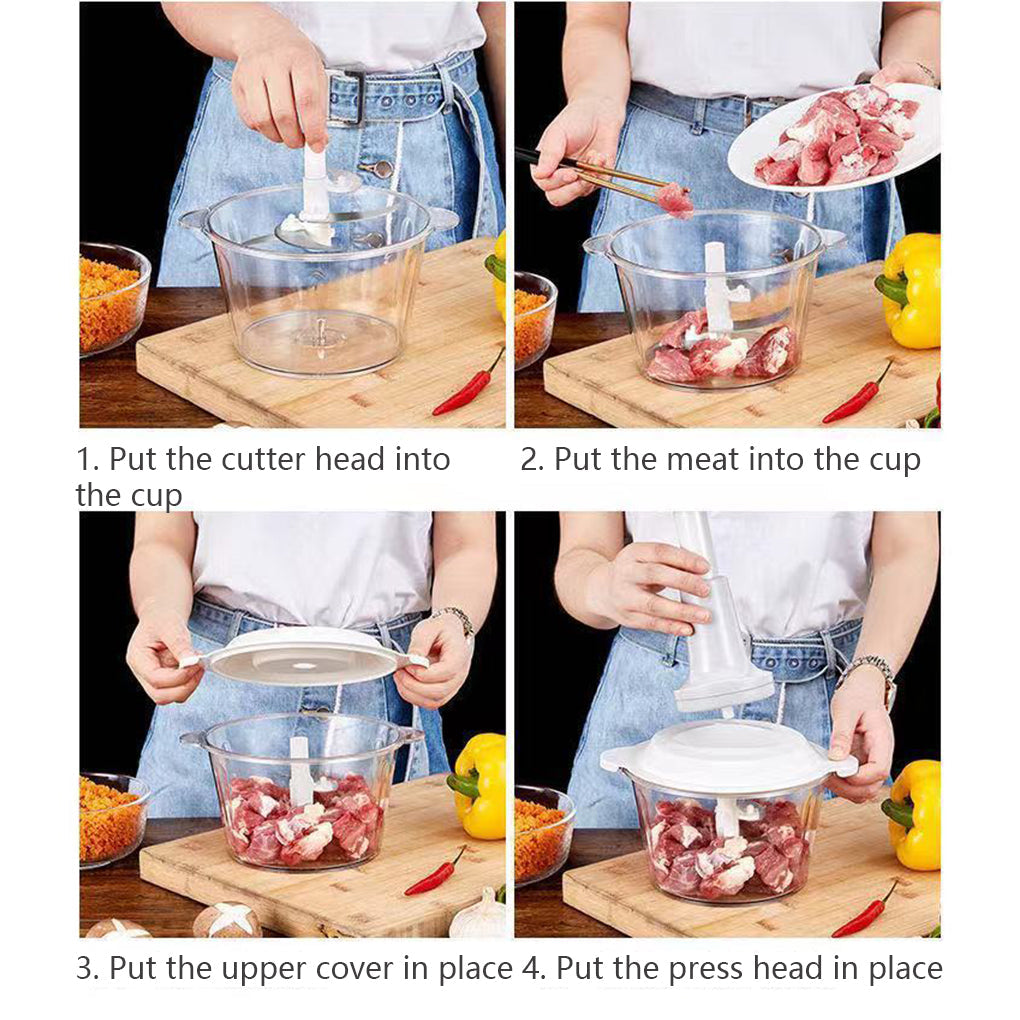 1. Put the cutter head into the cup

2. Put the meat into the cup

3. Put the upper cover in place

4. Put the press head in place