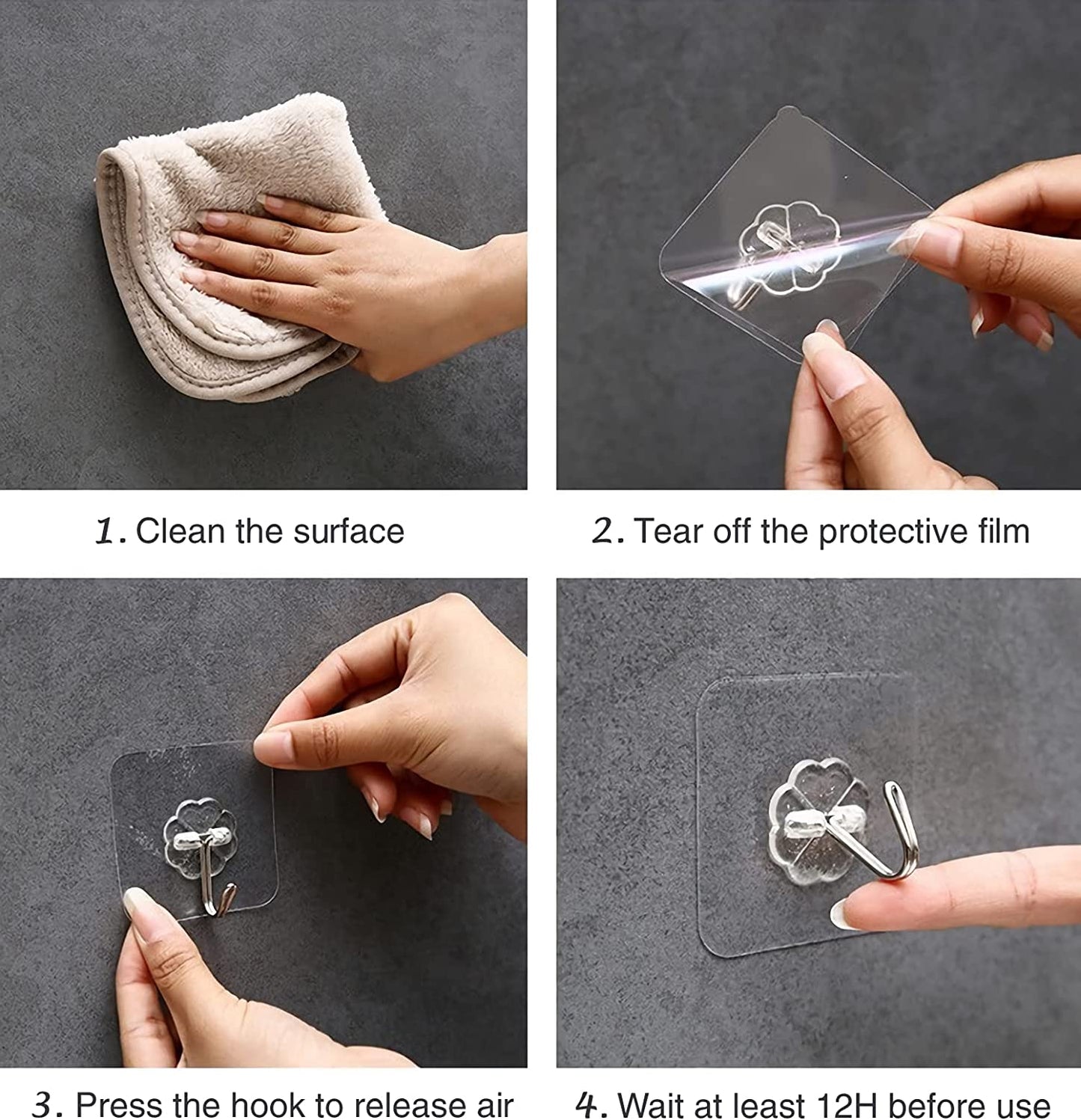 1. Clean the surface

2. Tear off the protective film

3. Press the hook to release air

4. Wait at least 12H before use