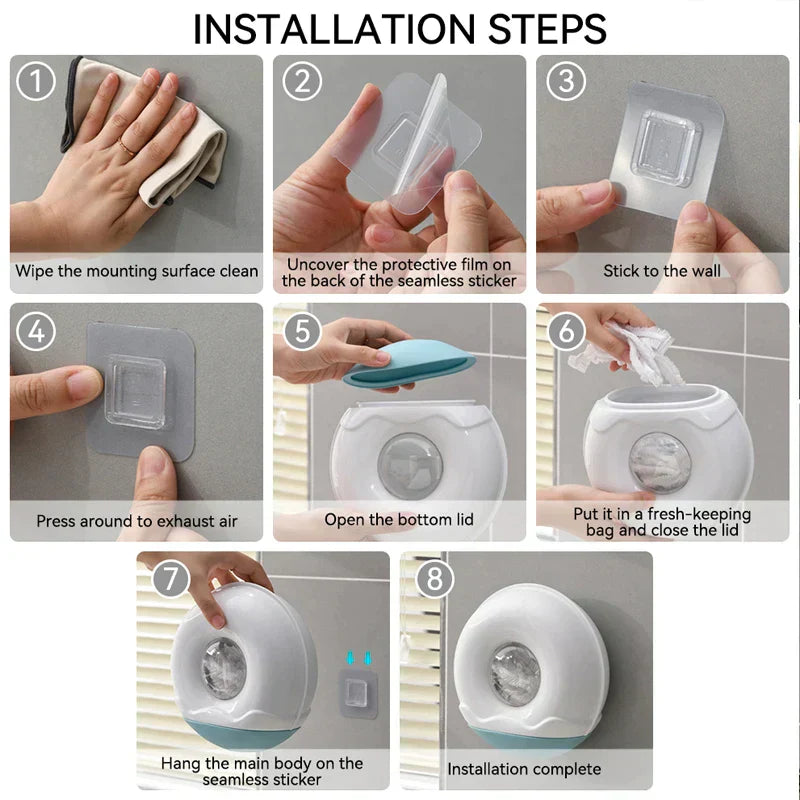 INSTALLATION STEPS

1
Wipe the mounting surface clean

2
Uncover the protective film on the back of the seamless sticker

3
Stick to the wall

4
Press around to exhaust air

5
Open the bottom lid

6
Put it in a fresh-keeping bag and close the lid

7
Hang the main body on the seamless sticker

8
Installation complete