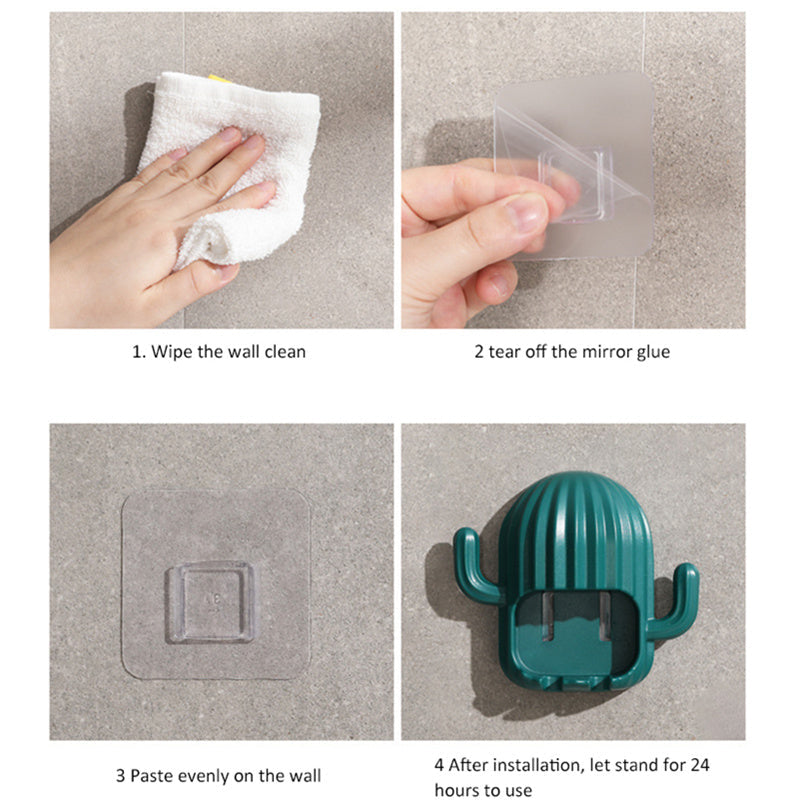 1. Wipe the wall clean

2 tear off the mirror glue

3 Paste evenly on the wall

4 After installation, let stand for 24 hours to use