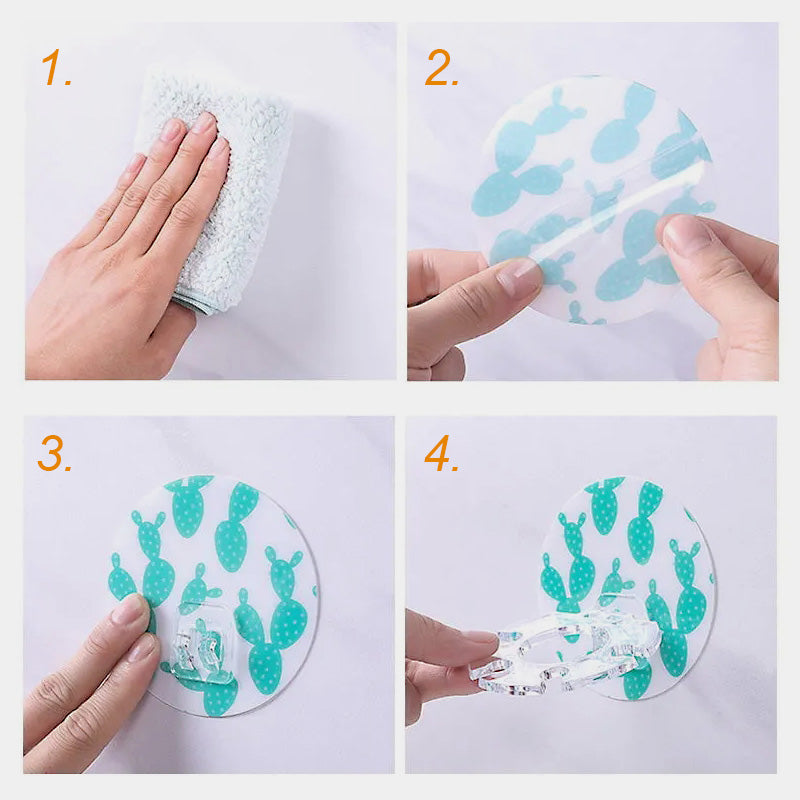 1.

2.

3.

4.