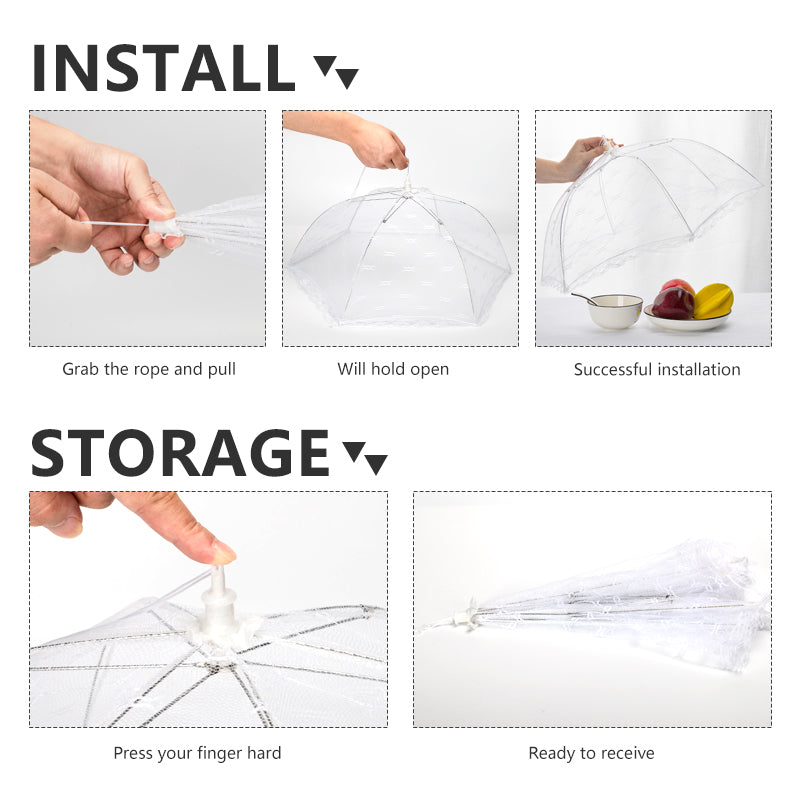 INSTALL

Grab the rope and pull

Will hold open

Successful installation

STORAGE

Press your finger hard

Ready to receive