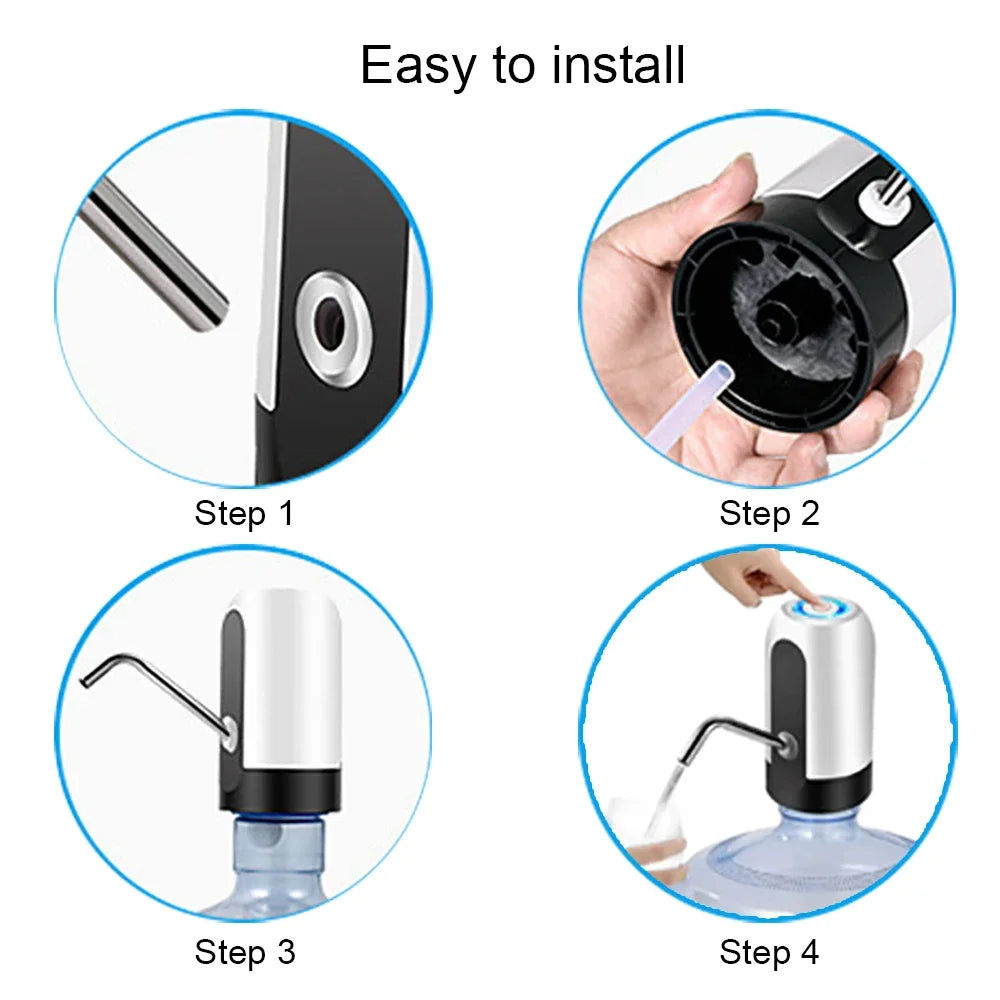 Easy to install

Step 1

Step 2

Step 3

Step 4