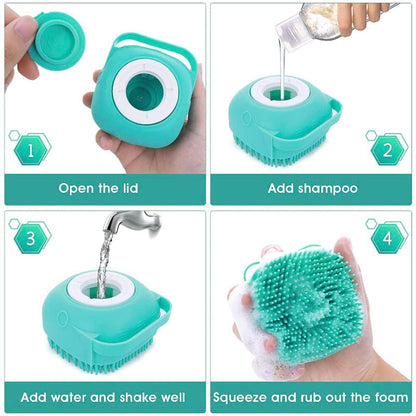 1
Open the lid

2
Add shampoo

3
Add water and shake well

4
Squeeze and rub out the foam