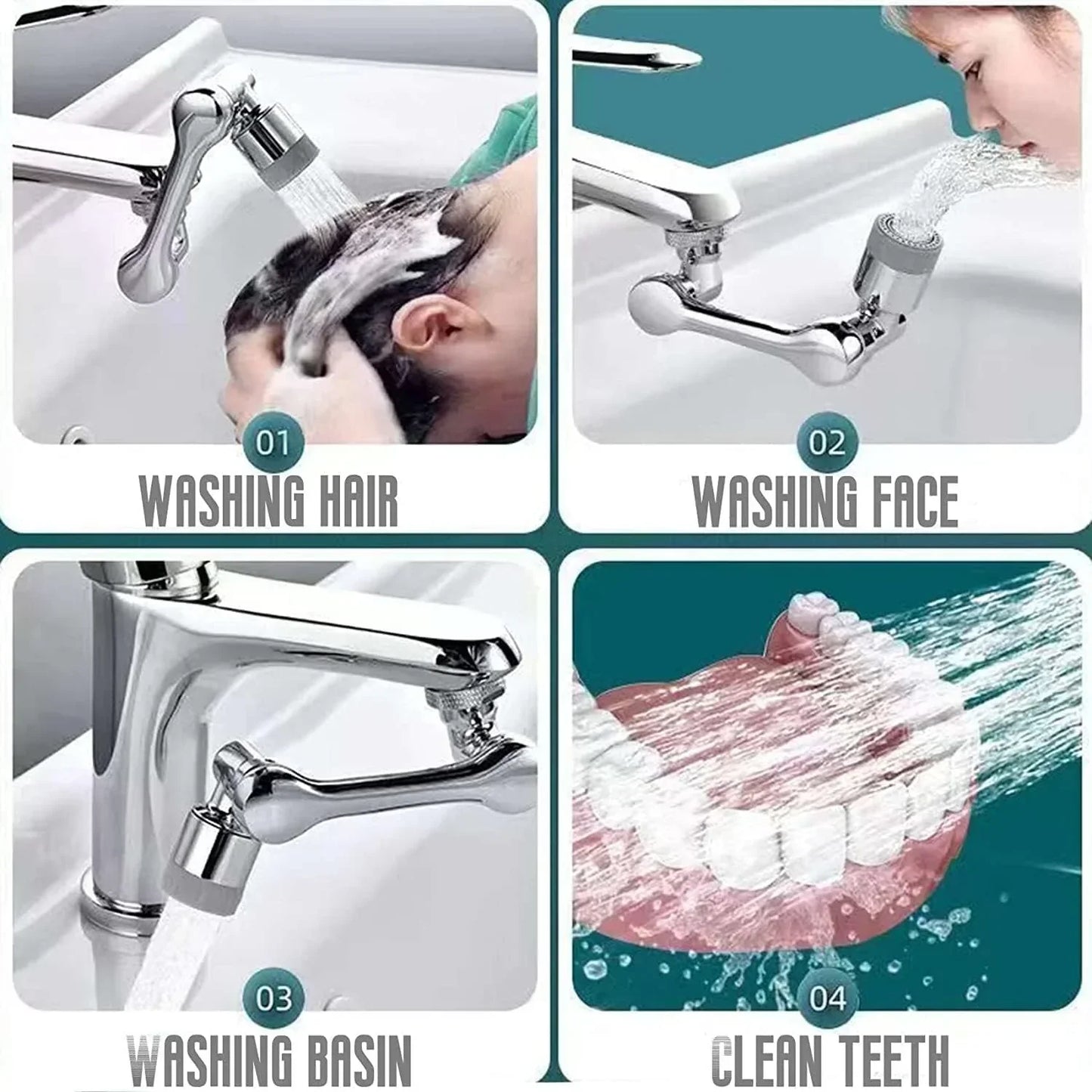 01
WASHING HAIR

02
WASHING FACE

03
WASHING BASIN

04
CLEAN TEETH