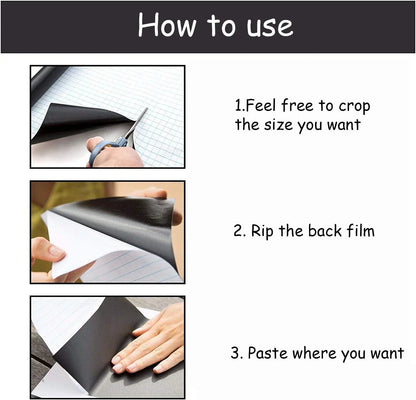 How to use

1.Feel free to crop the size you want

2. Rip the back film

3. Paste where you want