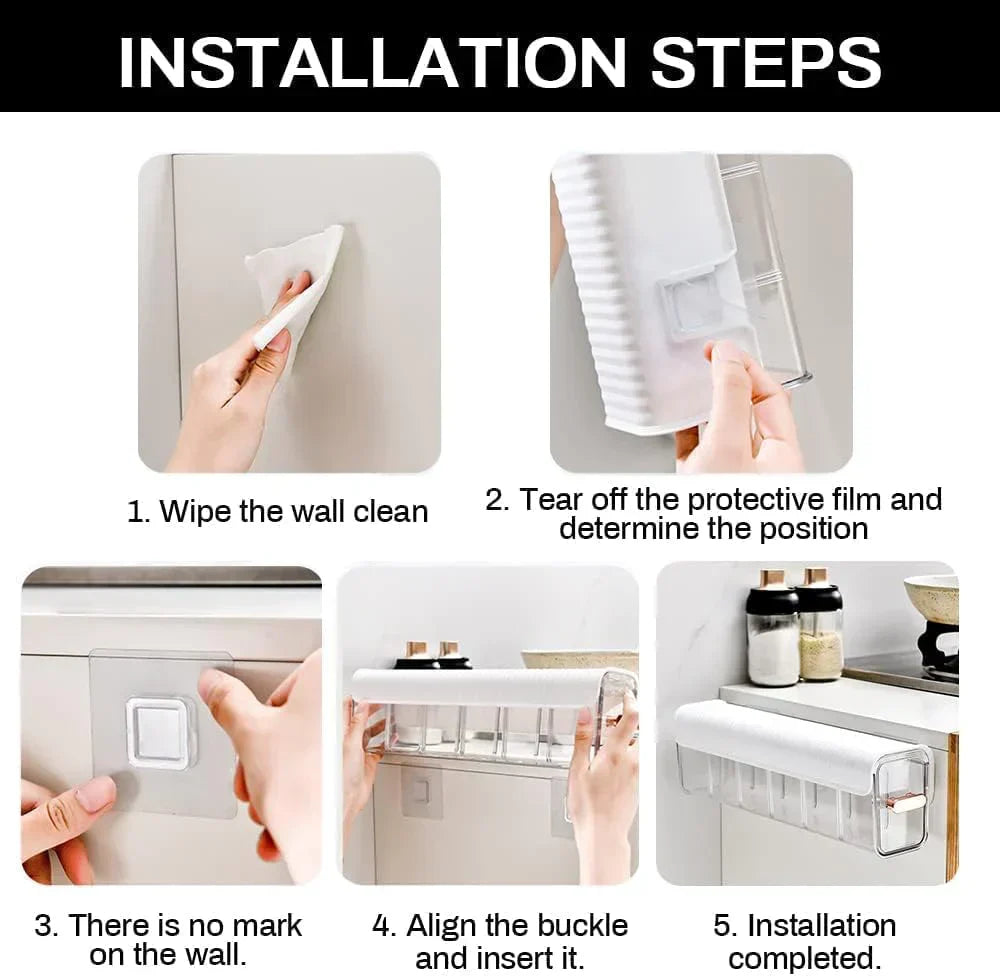 INSTALLATION STEPS

1. Wipe the wall clean

2. Tear off the protective film and determine the position

3. There is no mark on the wall.

4. Align the buckle and insert it.

5. Installation completed.