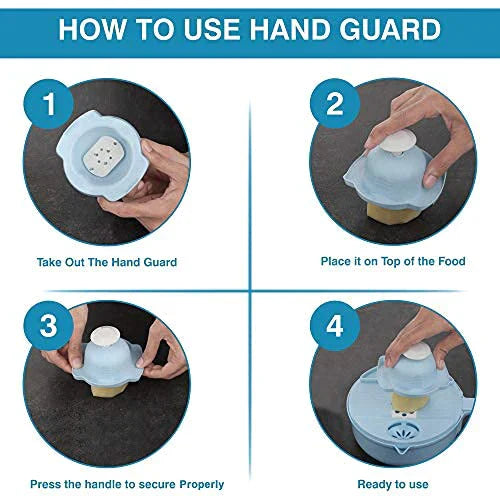 HOW TO USE HAND GUARD

1

Take Out The Hand Guard

2

Place it on Top of the Food

3

Press the handle to secure Properly

4

Ready to use