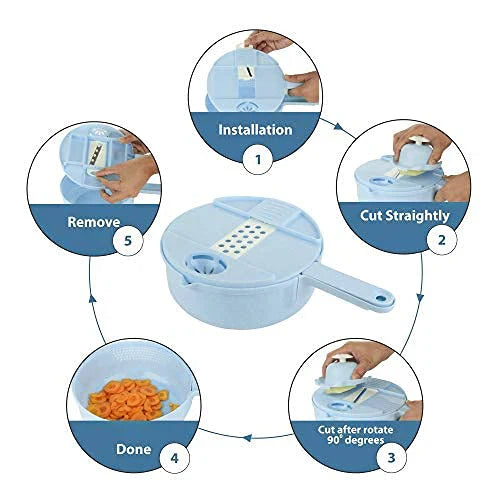 Installation
1

Cut Straightly
2

Cut after rotate 90° degrees
3

Done
4

Remove
5