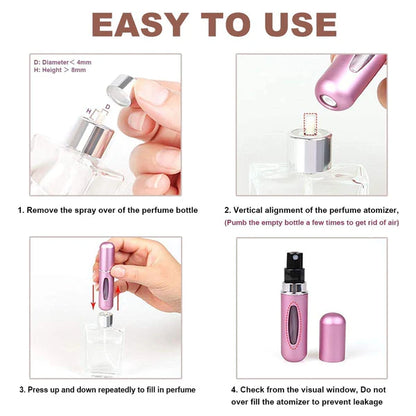 EASY TO USE

D: Diameter < 4mm
H: Height > 8mm

H

D

1. Remove the spray over of the perfume bottle

2. Vertical alignment of the perfume atomizer,
(Pumb the empty bottle a few times to get rid of air)

3. Press up and down repeatedly to fill in perfume

4. Check from the visual window, Do not over fill the atomizer to prevent leakage