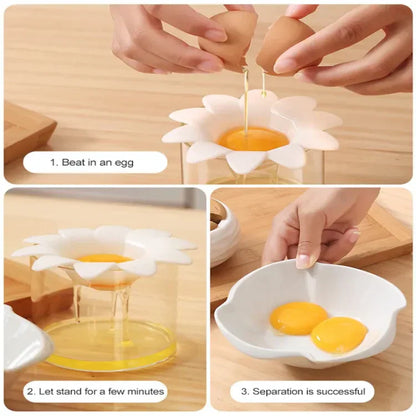 1. Beat in an egg

2. Let stand for a few minutes

3. Separation is successful