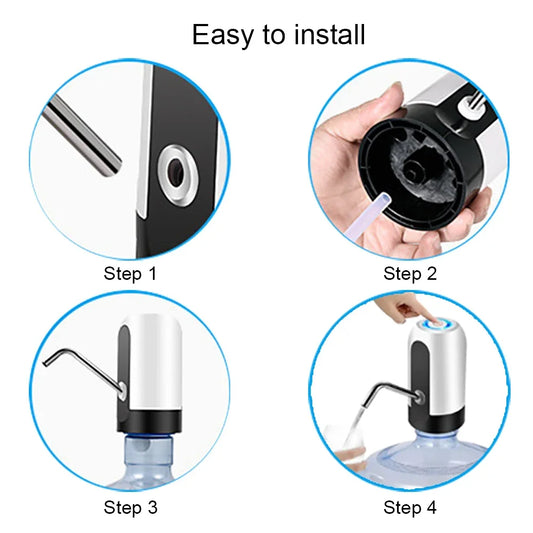 Easy to install

Step 1

Step 2

Step 3

Step 4