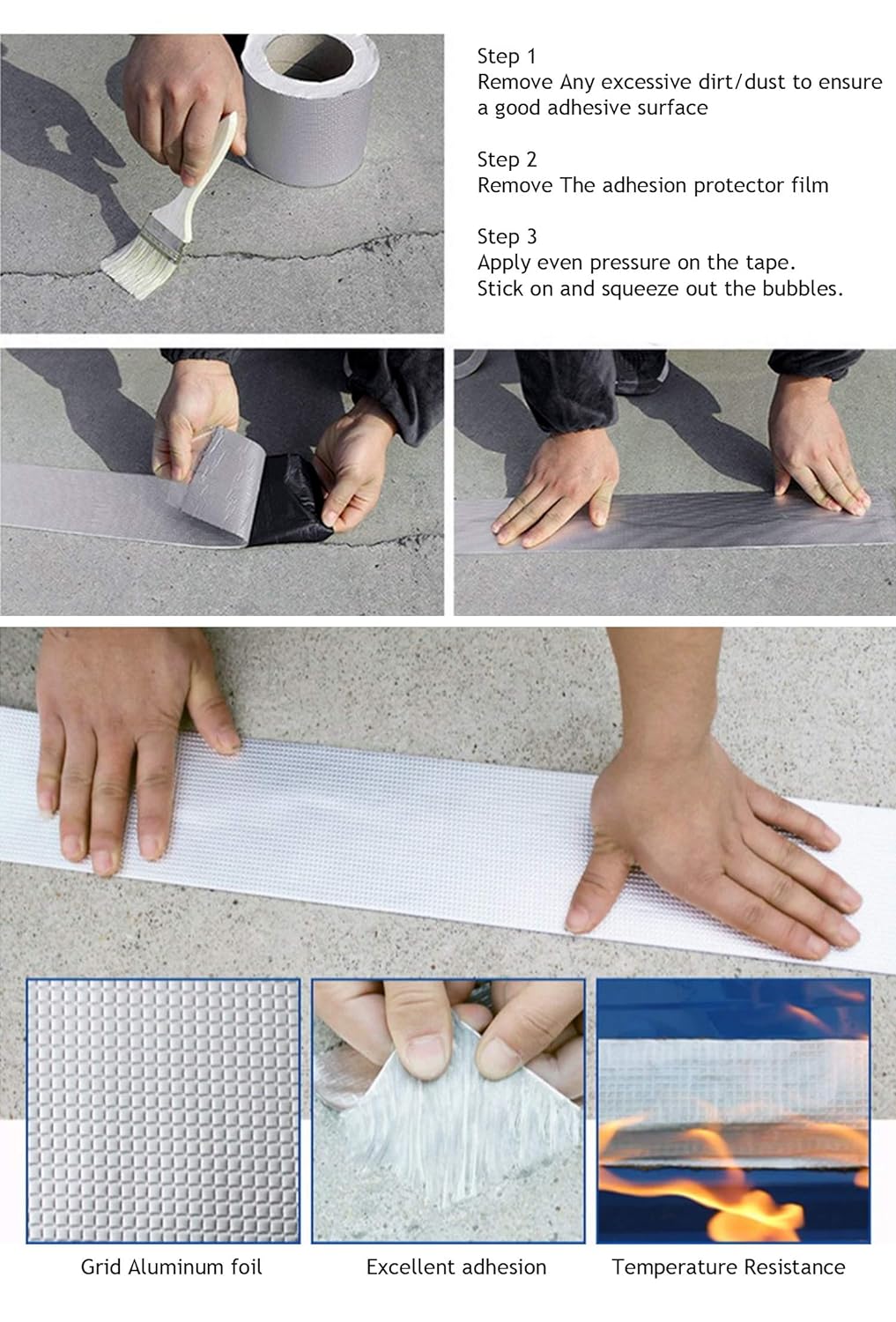 Step 1
Remove Any excessive dirt/dust to ensure a good adhesive surface

Step 2
Remove The adhesion protector film

Step 3
Apply even pressure on the tape.
Stick on and squeeze out the bubbles.

Grid Aluminum foil

Excellent adhesion

Temperature Resistance